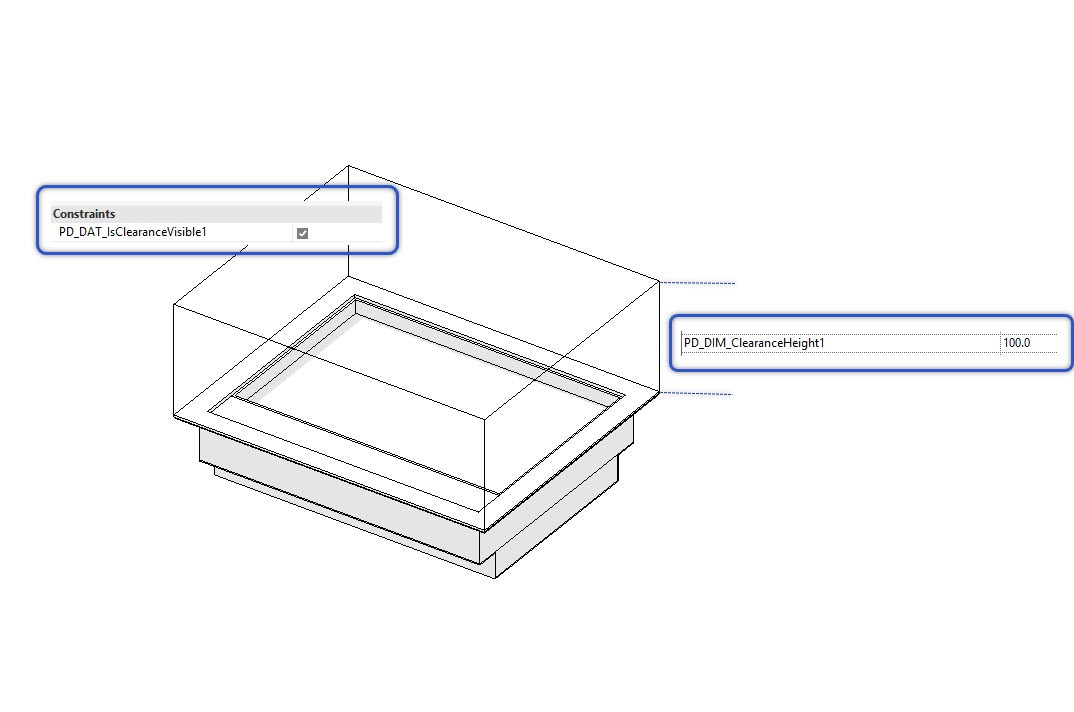 Constraints
PD_DAT_IsClearanceVisible1

PD_DIM_ClearanceHeight1 100.0